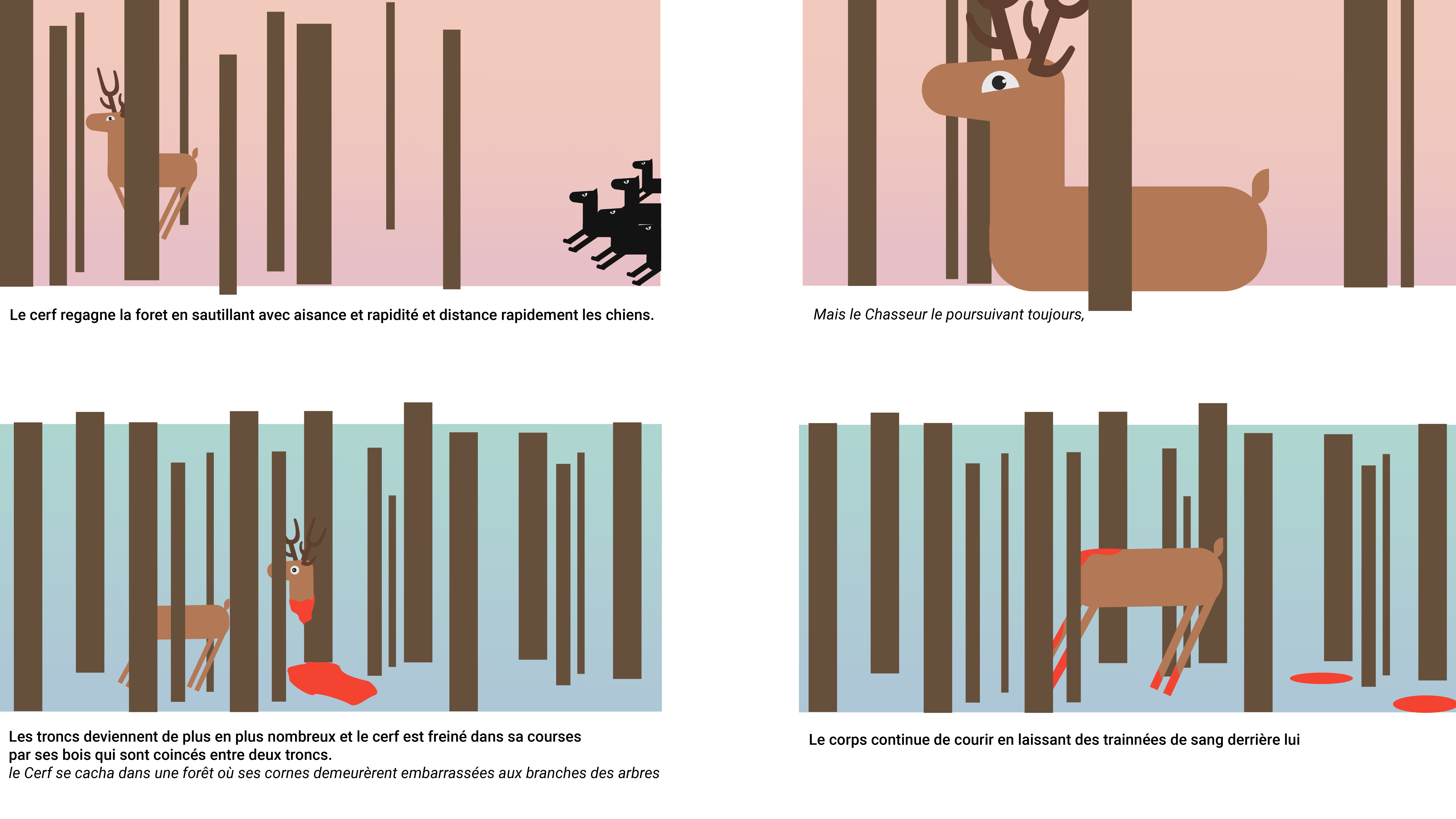 Le cerf regagne la foret en sautillant avec aisance et rapidité et distance rapidement les chiens.

Mais le Chasseur le poursuivant toujours,

Les troncs deviennent de plus en plus nombreux et le cerf est freiné dans sa courses par ses bois qui sont coincés entre deux troncs.
le Cerf se cacha dans une forêt où ses cornes demeurèrent embarrassées aux branches des arbres

Le corps continue de courir en laissant des trainnées de sang derrière lui